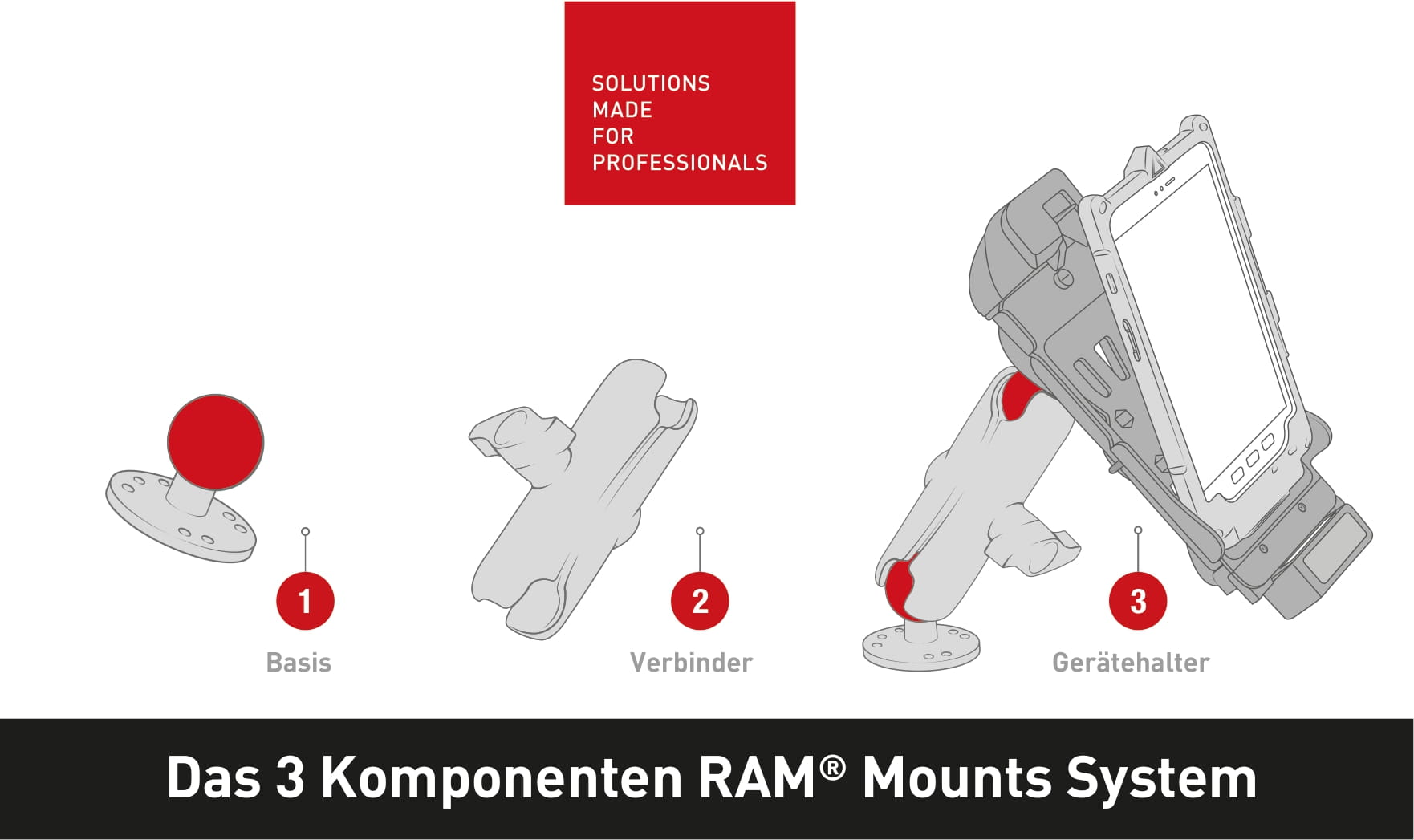 SOLUTIONS
MADE
FOR
PROFESSIONALS

1
Basis

2
Verbinder

3
Gerätehalter

Das 3 Komponenten RAM® Mounts System