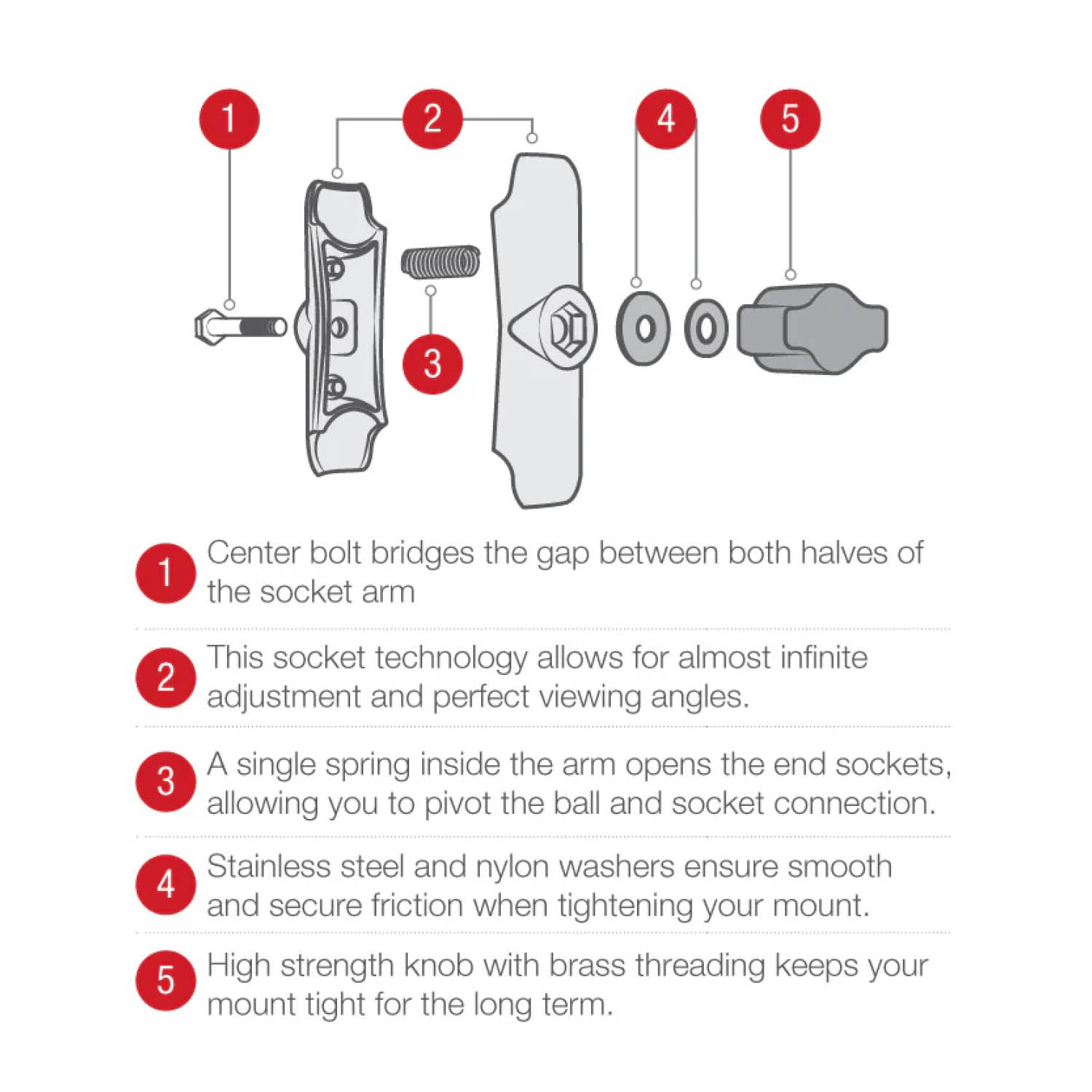 1 2 4 5

3

1 Center bolt bridges the gap between both halves of the socket arm

2 This socket technology allows for almost infinite adjustment and perfect viewing angles.

3 A single spring inside the arm opens the end sockets, allowing you to pivot the ball and socket connection.

4 Stainless steel and nylon washers ensure smooth and secure friction when tightening your mount.

5 High strength knob with brass threading keeps your mount tight for the long term.