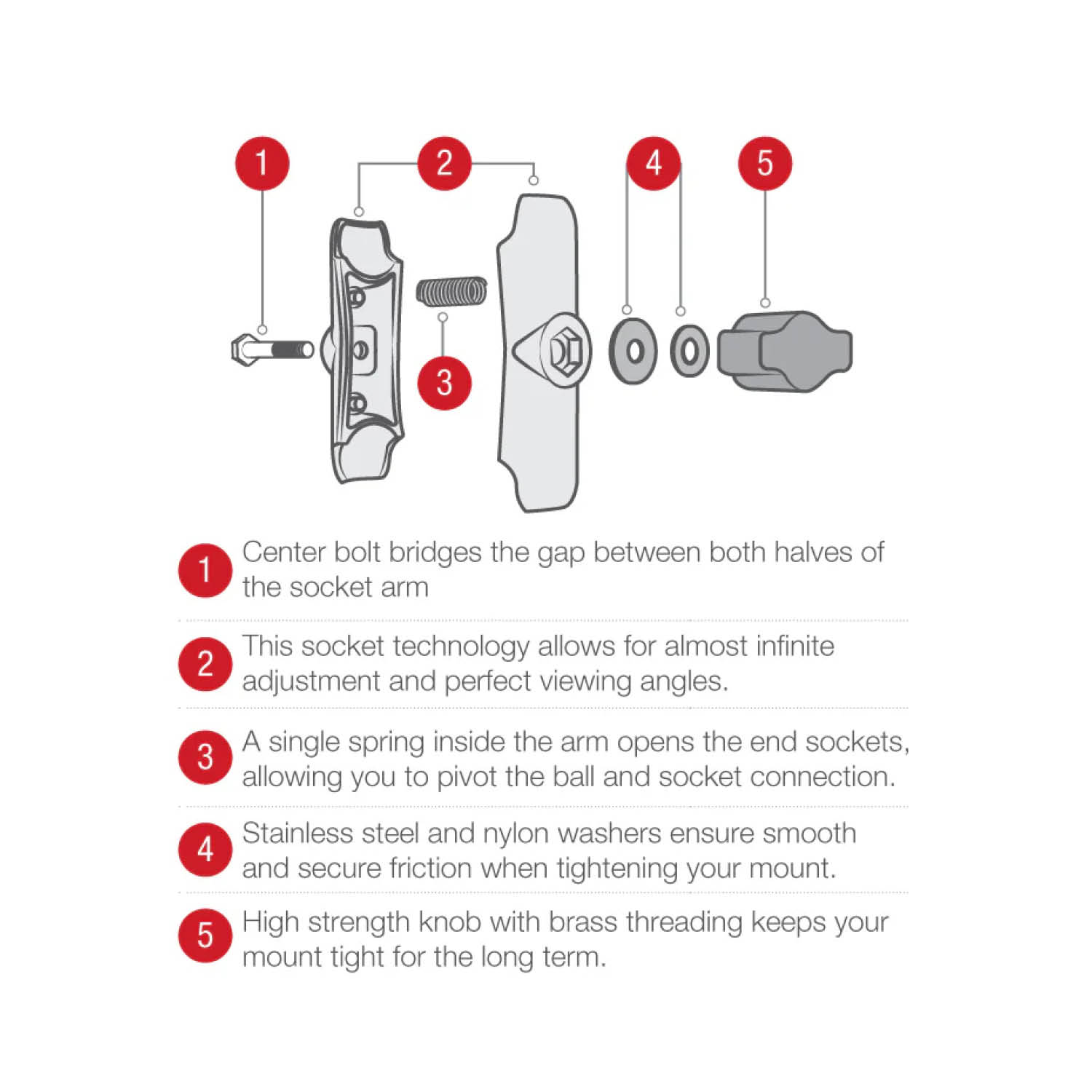 1

2

4

5

3

1 Center bolt bridges the gap between both halves of the socket arm

2 This socket technology allows for almost infinite adjustment and perfect viewing angles.

3 A single spring inside the arm opens the end sockets, allowing you to pivot the ball and socket connection.

4 Stainless steel and nylon washers ensure smooth and secure friction when tightening your mount.

5 High strength knob with brass threading keeps your mount tight for the long term.