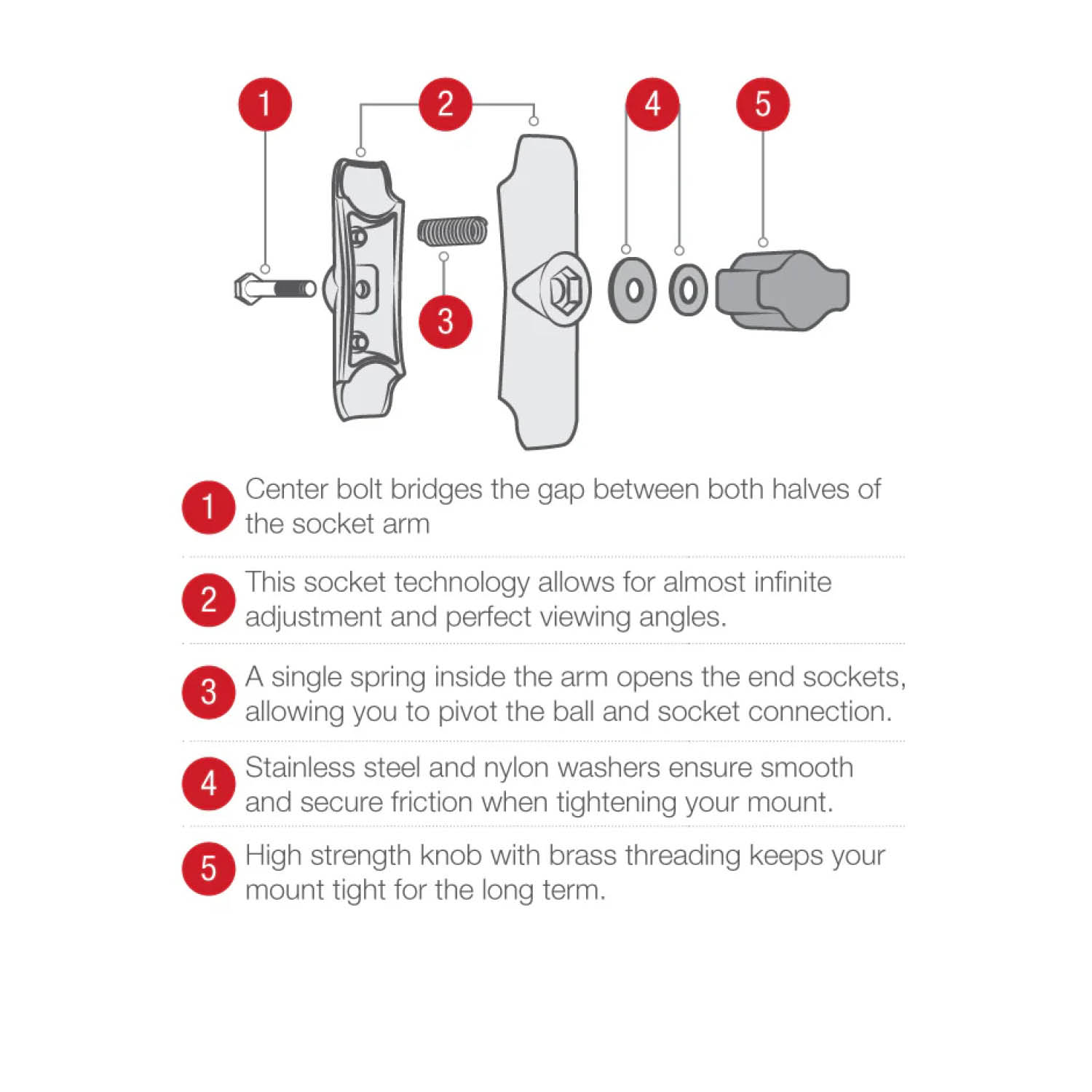 1
2
4
5
3

1 Center bolt bridges the gap between both halves of the socket arm

2 This socket technology allows for almost infinite adjustment and perfect viewing angles.

3 A single spring inside the arm opens the end sockets, allowing you to pivot the ball and socket connection.

4 Stainless steel and nylon washers ensure smooth and secure friction when tightening your mount.

5 High strength knob with brass threading keeps your mount tight for the long term.