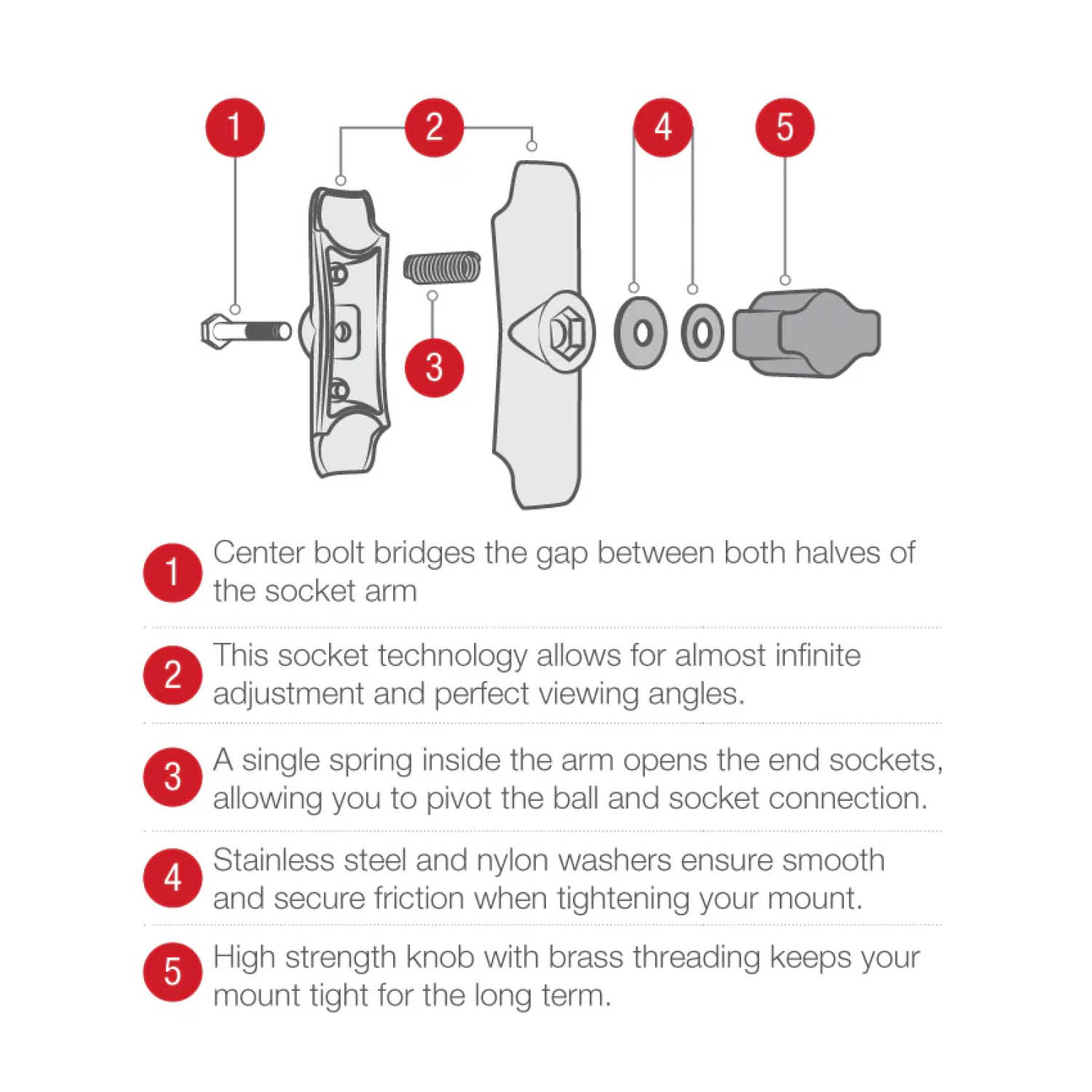 1 2 4 5
3

1 Center bolt bridges the gap between both halves of the socket arm

2 This socket technology allows for almost infinite adjustment and perfect viewing angles.

3 A single spring inside the arm opens the end sockets, allowing you to pivot the ball and socket connection.

4 Stainless steel and nylon washers ensure smooth and secure friction when tightening your mount.

5 High strength knob with brass threading keeps your mount tight for the long term.