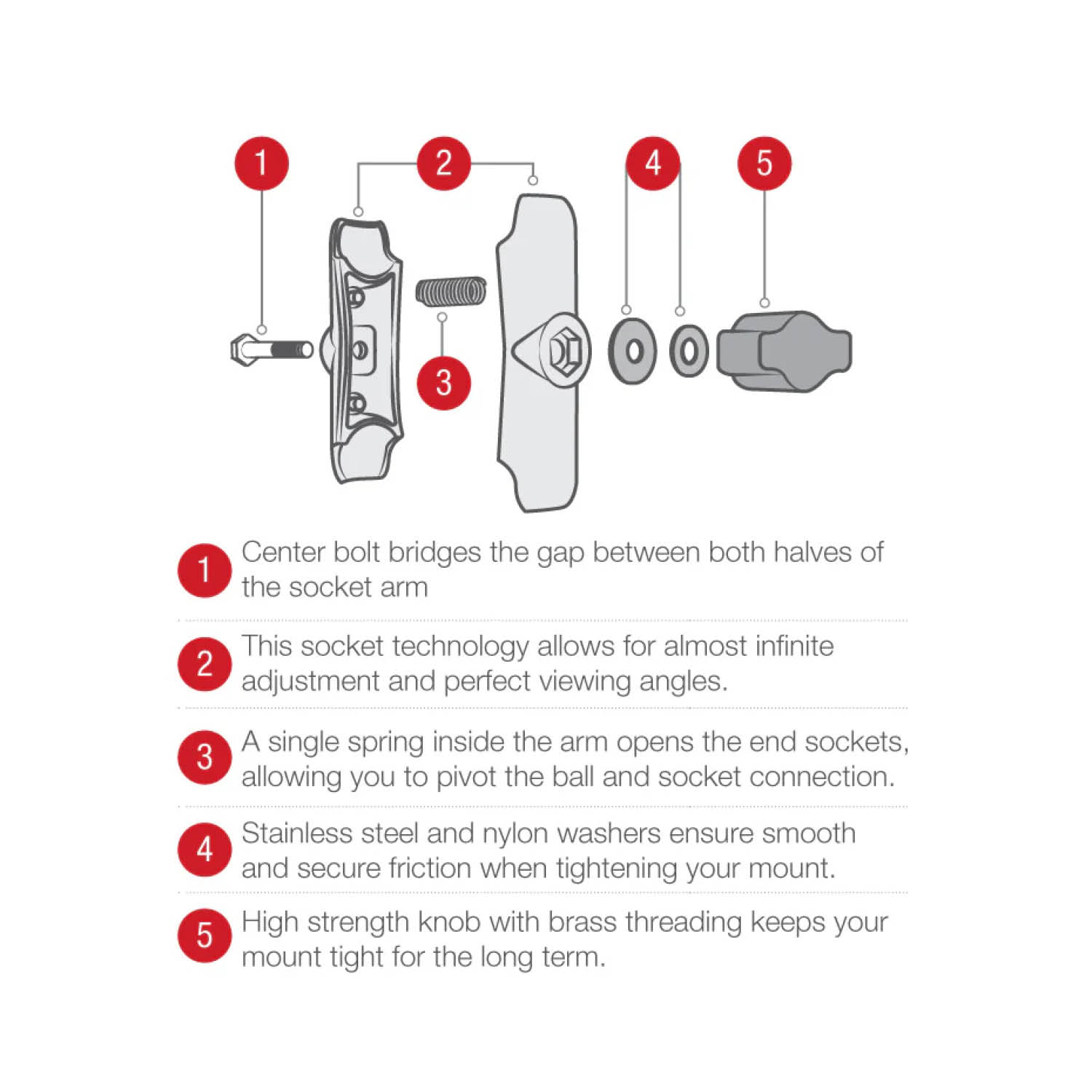 1
2
4
5
3

1 Center bolt bridges the gap between both halves of the socket arm

2 This socket technology allows for almost infinite adjustment and perfect viewing angles.

3 A single spring inside the arm opens the end sockets, allowing you to pivot the ball and socket connection.

4 Stainless steel and nylon washers ensure smooth and secure friction when tightening your mount.

5 High strength knob with brass threading keeps your mount tight for the long term.