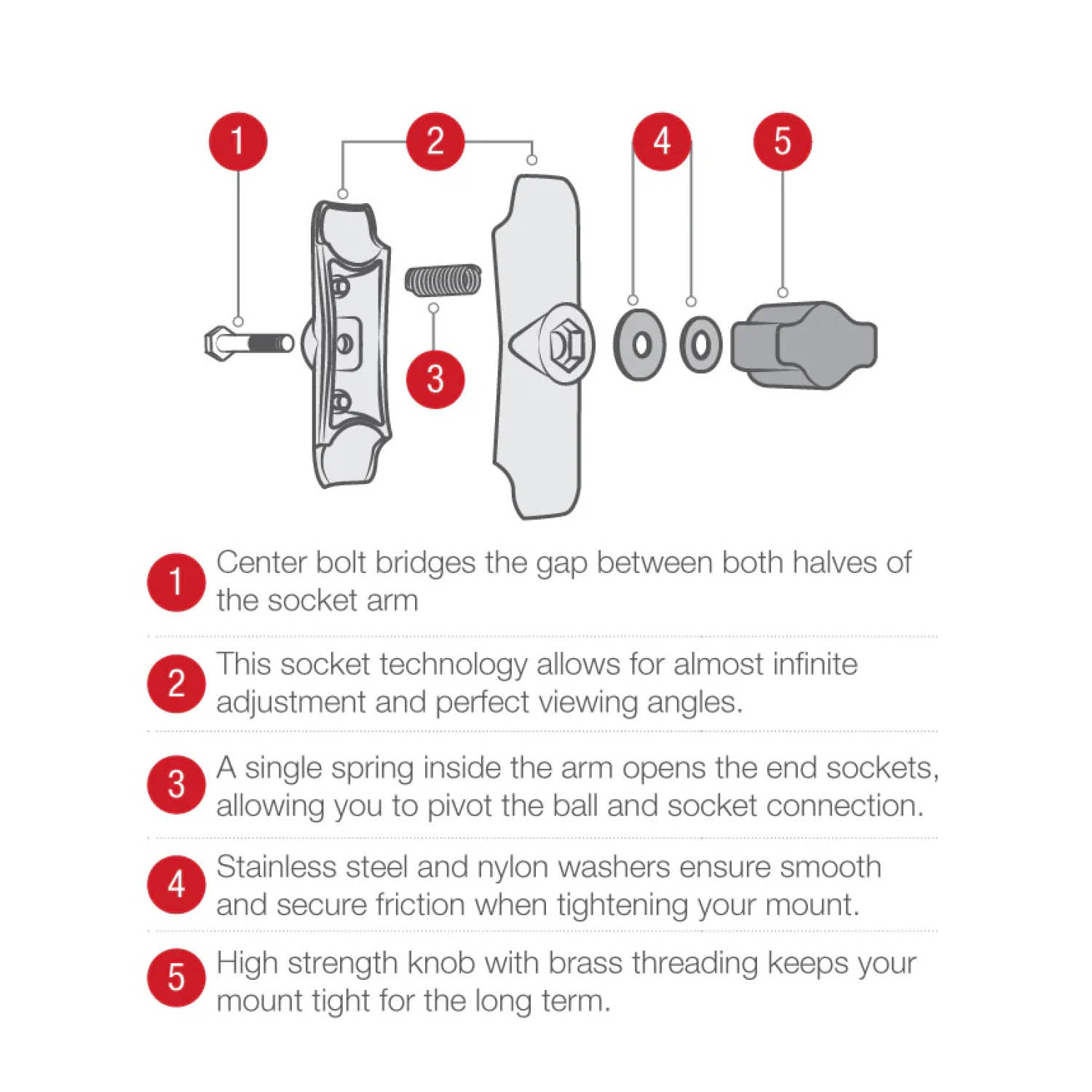 1 2 4 5

3

1 Center bolt bridges the gap between both halves of the socket arm

2 This socket technology allows for almost infinite adjustment and perfect viewing angles.

3 A single spring inside the arm opens the end sockets, allowing you to pivot the ball and socket connection.

4 Stainless steel and nylon washers ensure smooth and secure friction when tightening your mount.

5 High strength knob with brass threading keeps your mount tight for the long term.